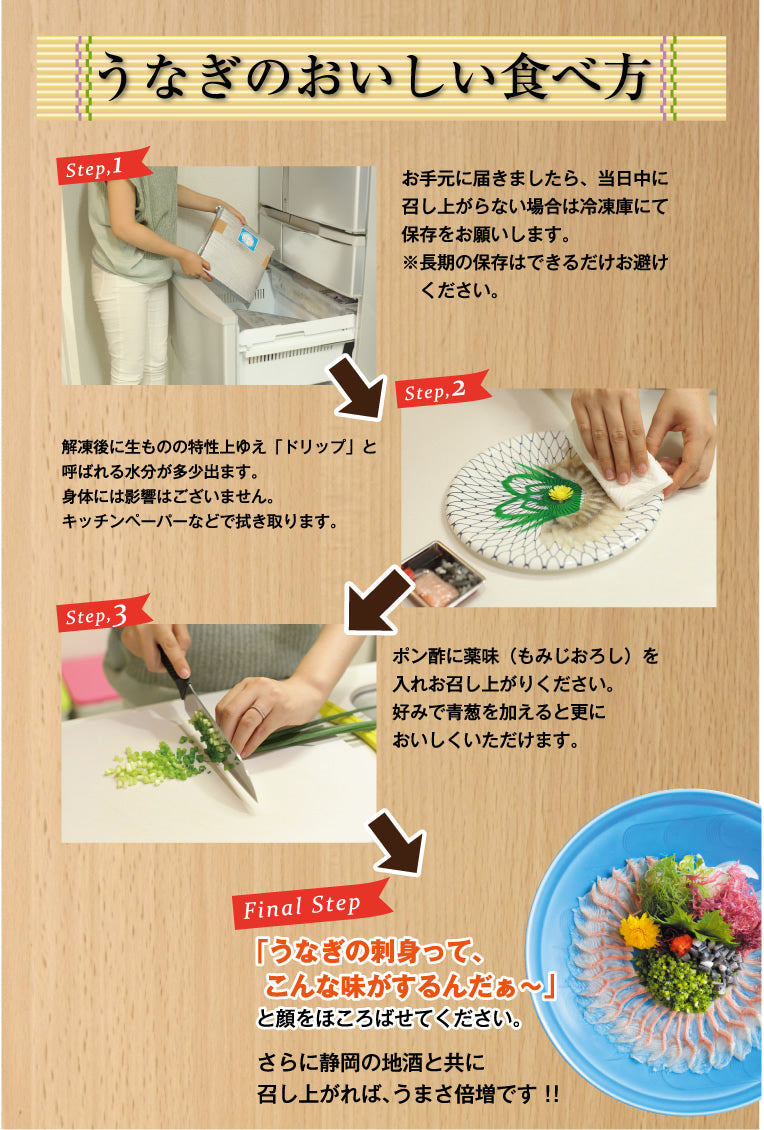 うなぎのおいしい食べ方

Step,1

お手元に届きましたら、当日中に召し上がらない場合は冷凍庫にて保存をお願いします。
※長期の保存はできるだけお避けください。

Step,2

解凍後に生ものの特性上ゆえ「ドリップ」と呼ばれる水分が多少出ます。
身体には影響はございません。
キッチンペーパーなどで拭き取ります。

Step,3

ポン酢に薬味（もみじおろし）を入れお召し上がりください。
好みで青葱を加えると更においしくいただけます。

Final Step

「うなぎの刺身って、こんな味がするんだぁ～」
と顔をほころばせてください。

さらに静岡の地酒と共に召し上がれば､うまさ倍増です !!