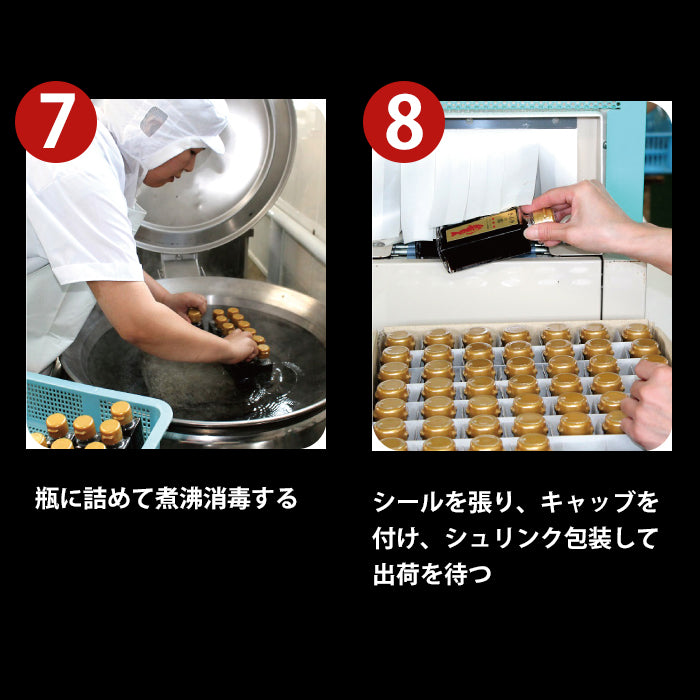 7

瓶に詰めて煮沸消毒する

8

シールを張り、キャップを付け、シュリンク包装して出荷を待つ